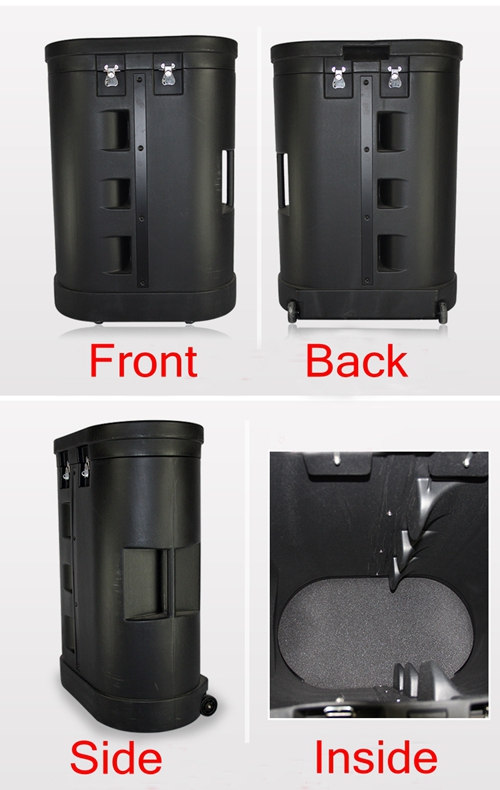 Front

Back

Side

Inside